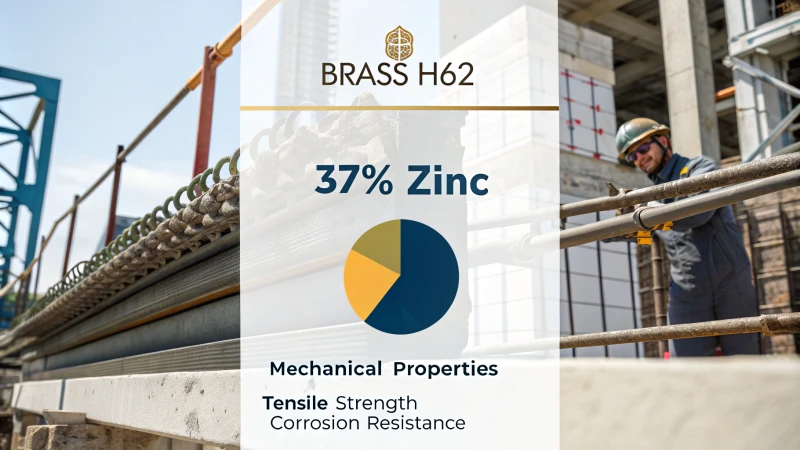 BRASS H62

37% Zinc

Mechanical Properties

Tensile Strength
Corrosion Resistance